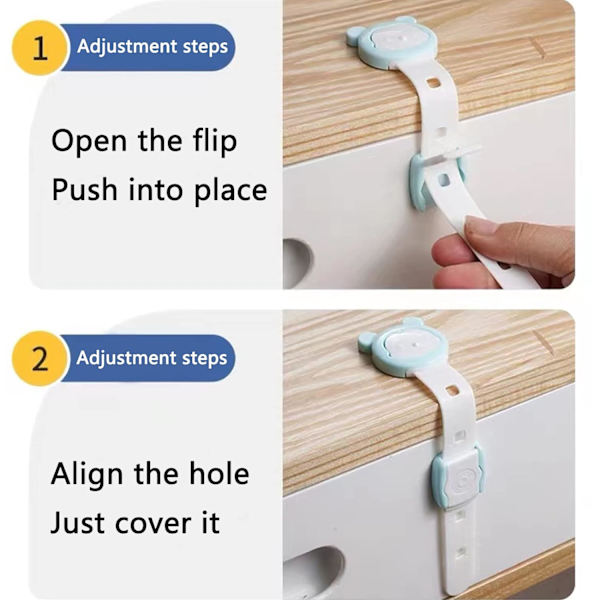 1 Adjustment steps

Open the flip
Push into place

2 Adjustment steps

Align the hole
Just cover it