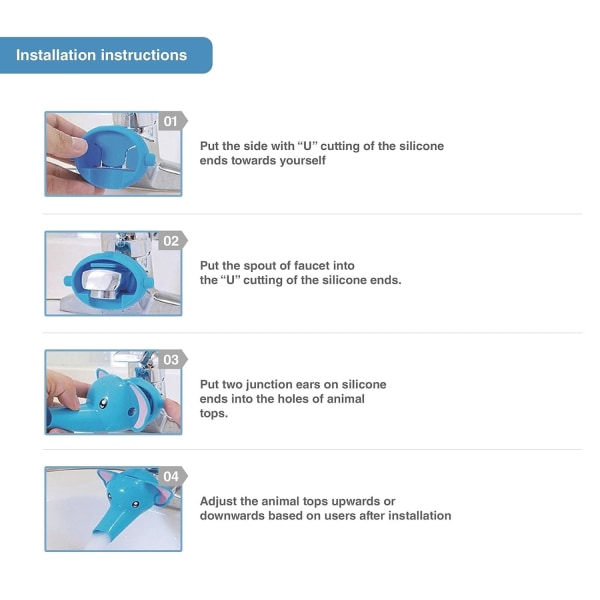 Installation instructions

01

Put the side with “U” cutting of the silicone ends towards yourself

02

Put the spout of faucet into the “U” cutting of the silicone ends.

03

Put two junction ears on silicone ends into the holes of animal tops.

04

Adjust the animal tops upwards or downwards based on users after installation