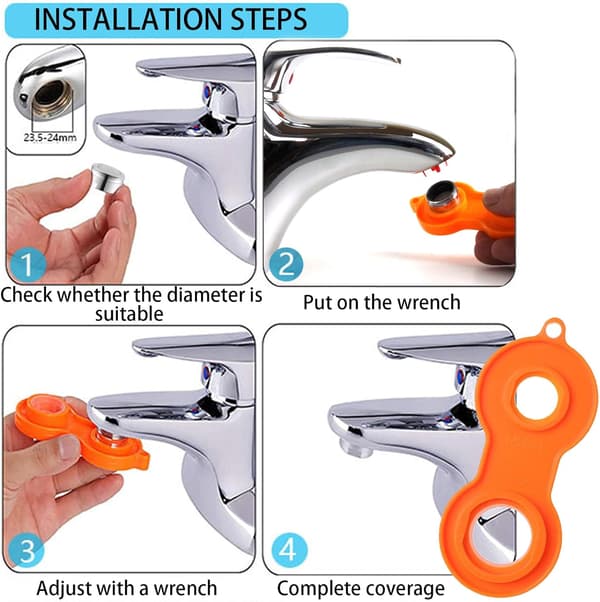 INSTALLATION STEPS

23.5-24mm

1

Check whether the diameter is suitable

2

Put on the wrench

3

Adjust with a wrench

4

Complete coverage