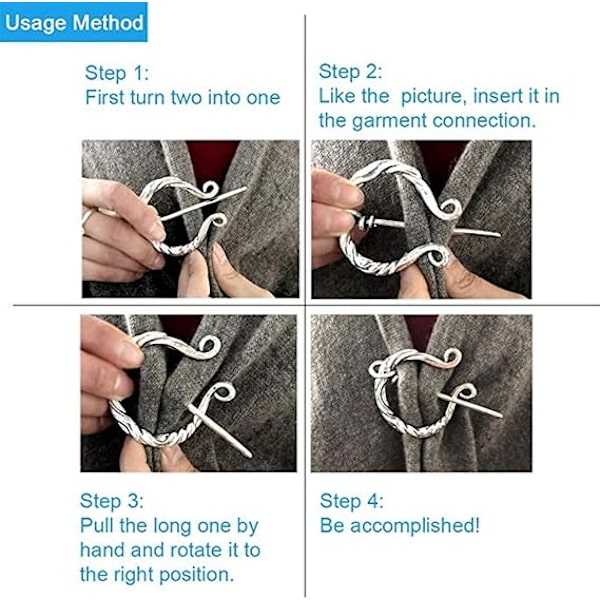 Usage Method

Step 1:
First turn two into one

Step 2:
Like the picture, insert it in the garment connection.

Step 3:
Pull the long one by hand and rotate it to the right position.

Step 4:
Be accomplished!