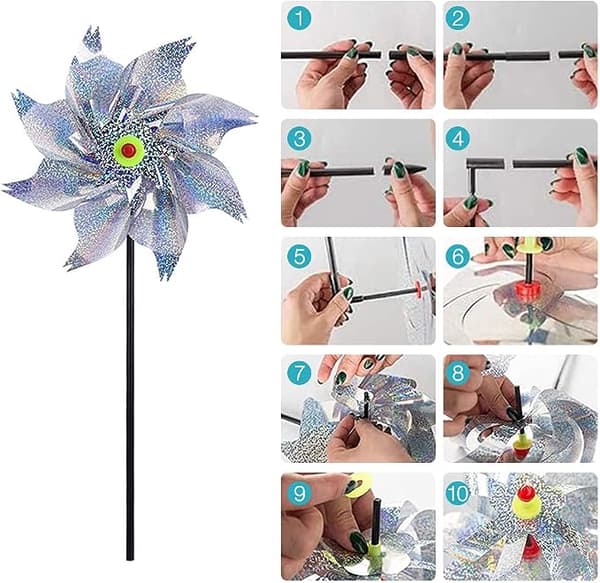 1
2
3
4
5
6
7
8
9
10