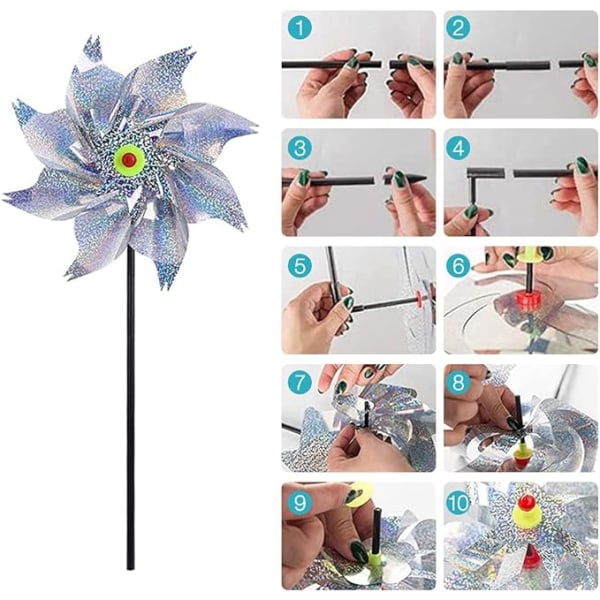 1
2
3
4
5
6
7
8
9
10