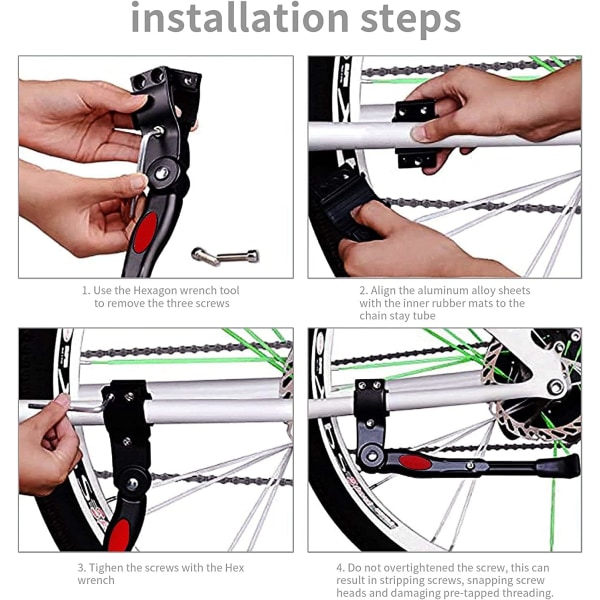 installation steps

1. Use the Hexagon wrench tool to remove the three screws

2. Align the aluminum alloy sheets with the inner rubber mats to the chain stay tube

3. Tighen the screws with the Hex wrench

4. Do not overtightened the screw, this can result in stripping screws, snapping screw heads and damaging pre-tapped threading.