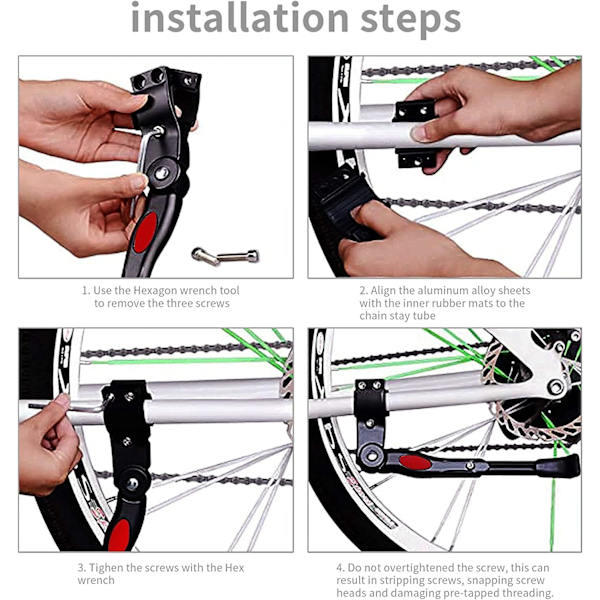 installation steps

1. Use the Hexagon wrench tool to remove the three screws

2. Align the aluminum alloy sheets with the inner rubber mats to the chain stay tube

3. Tighen the screws with the Hex wrench

4. Do not overtightened the screw, this can result in stripping screws, snapping screw heads and damaging pre-tapped threading.