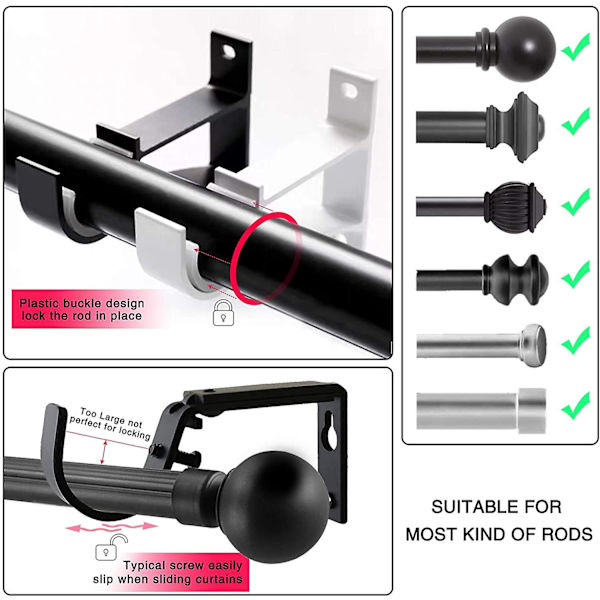 Plastic buckle design lock the rod in place

Too Large not perfect for locking

Typical screw easily slip when sliding curtains

SUITABLE FOR MOST KIND OF RODS