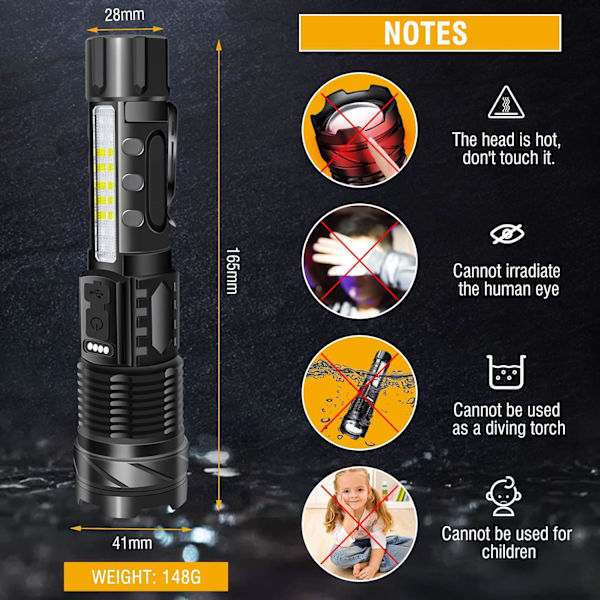 28mm

165mm

41mm

WEIGHT: 148G

NOTES

The head is hot, don't touch it.

Cannot irradiate the human eye

Cannot be used as a diving torch

Cannot be used for children