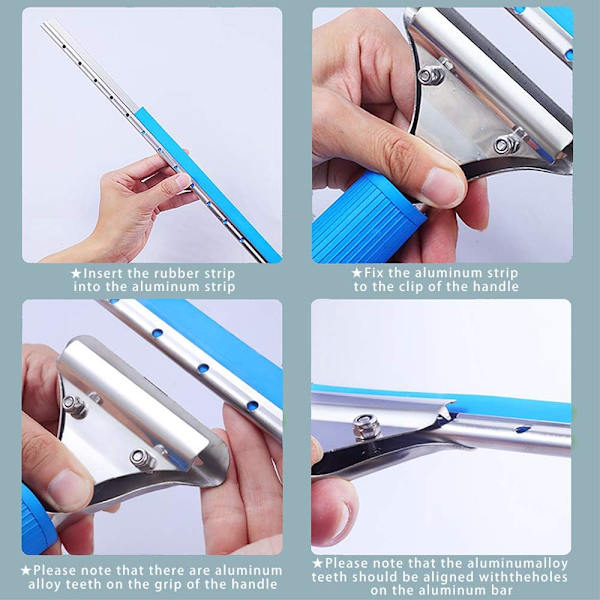 ★Insert the rubber strip into the aluminum strip

★Fix the aluminum strip to the clip of the handle

★Please note that there are aluminum alloy teeth on the grip of the handle

★Please note that the aluminumalloy teeth should be aligned withtheholes on the aluminum bar