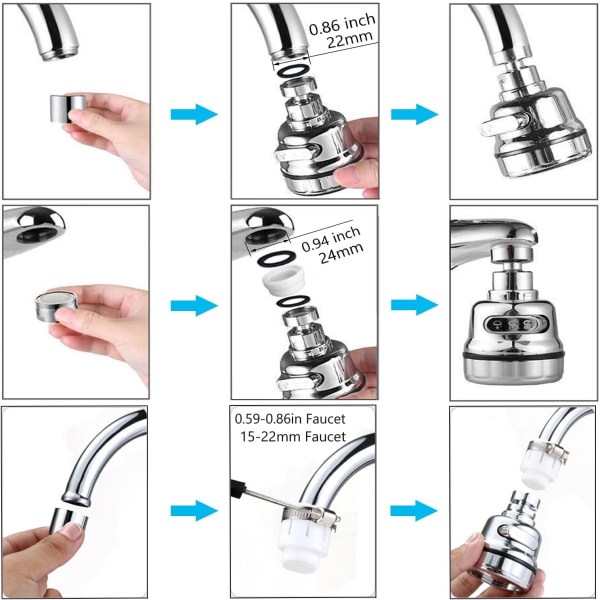 0.86 inch
22mm

0.94 inch
24mm

0.59-0.86in Faucet
15-22mm Faucet