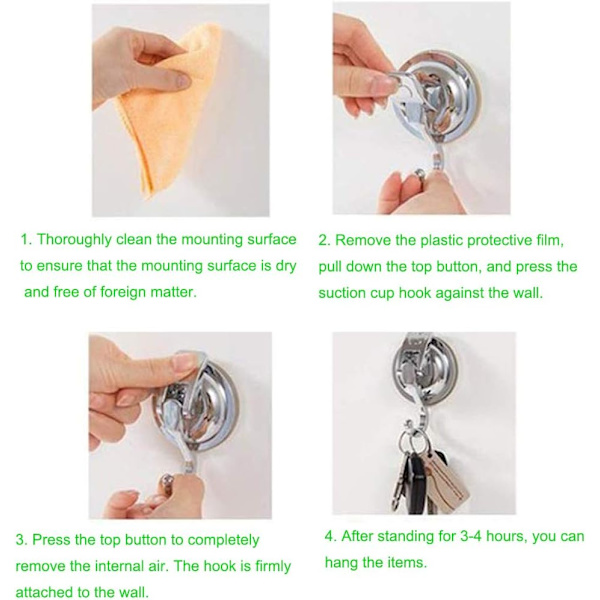 1. Thoroughly clean the mounting surface to ensure that the mounting surface is dry and free of foreign matter.

2. Remove the plastic protective film, pull down the top button, and press the suction cup hook against the wall.

3. Press the top button to completely remove the internal air. The hook is firmly attached to the wall.

4. After standing for 3-4 hours, you can hang the items.