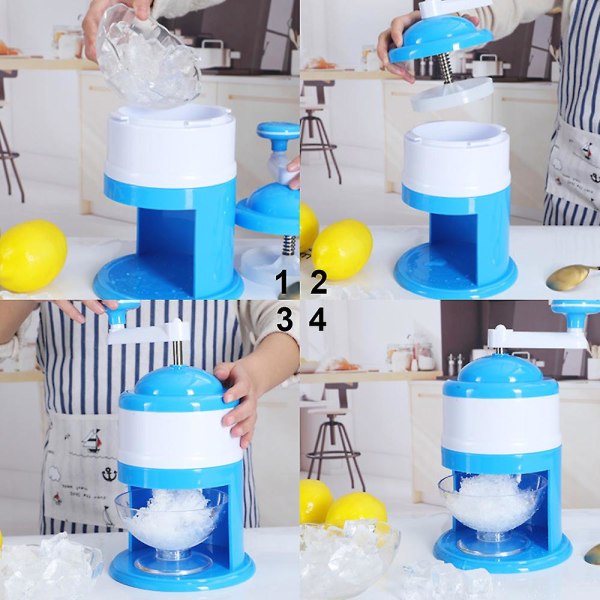 1 2
3 4