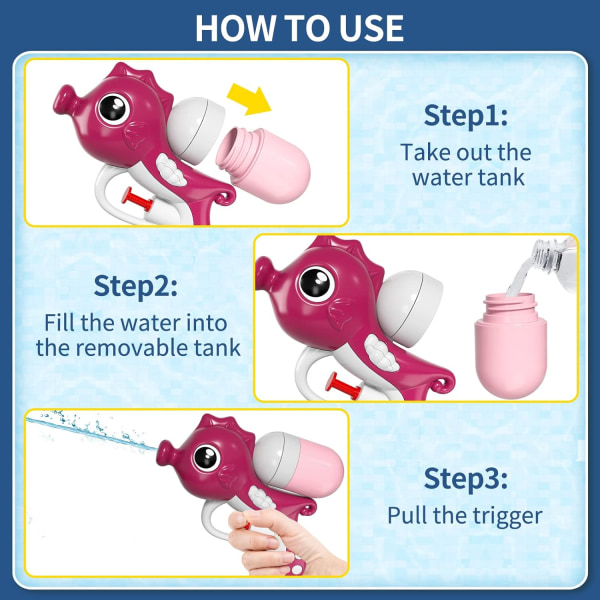 HOW TO USE

Step1:
Take out the water tank

Step2:
Fill the water into the removable tank

Step3:
Pull the trigger