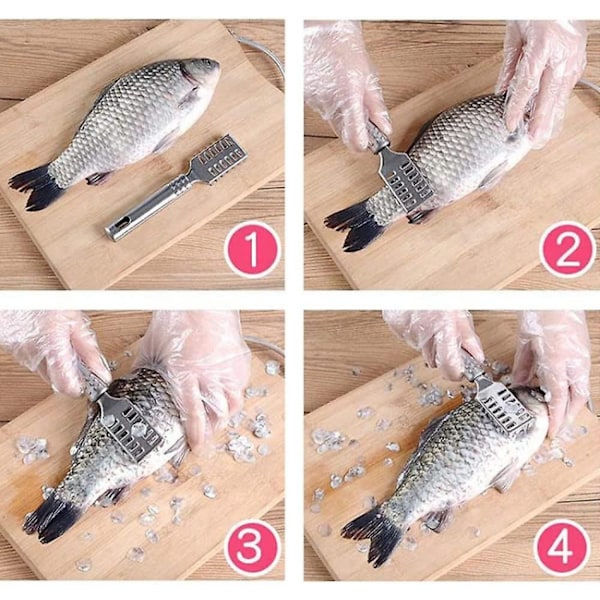 1

2

3

4