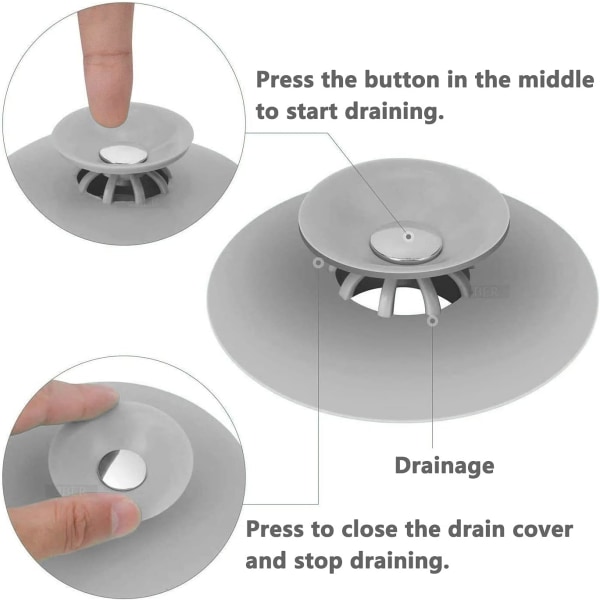 Press the button in the middle to start draining.

Drainage

Press to close the drain cover and stop draining.