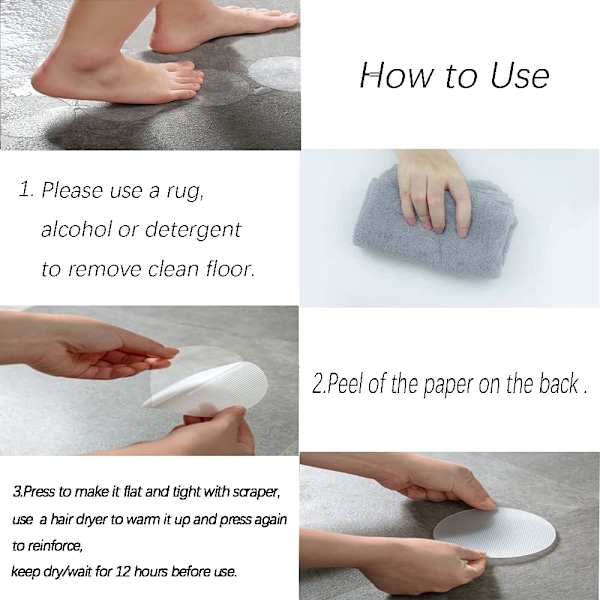 How to Use

1. Please use a rug, alcohol or detergent to remove clean floor.

2.Peel of the paper on the back .

3.Press to make it flat and tight with scraper, use a hair dryer to warm it up and press again to reinforce,
keep dry/wait for 12 hours before use.