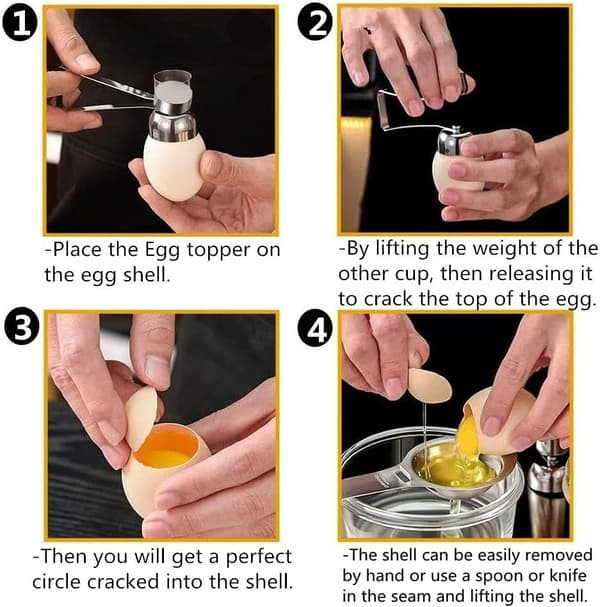 1

-Place the Egg topper on the egg shell.

2

-By lifting the weight of the other cup, then releasing it to crack the top of the egg.

3

-Then you will get a perfect circle cracked into the shell.

4

-The shell can be easily removed by hand or use a spoon or knife in the seam and lifting the shell.