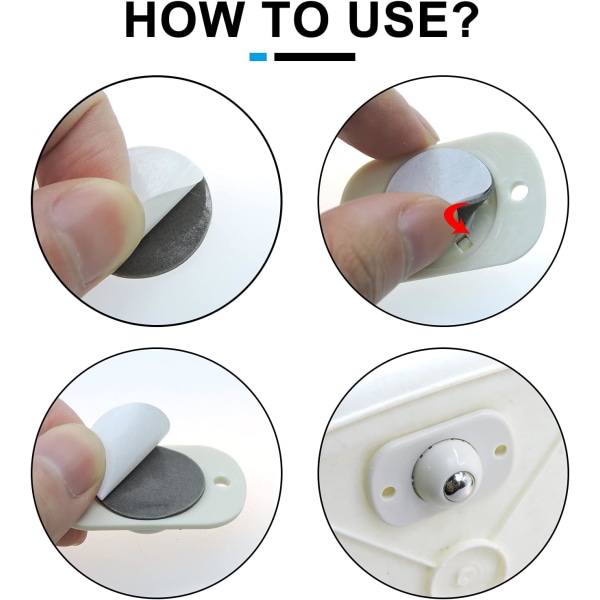 HOW TO USE?