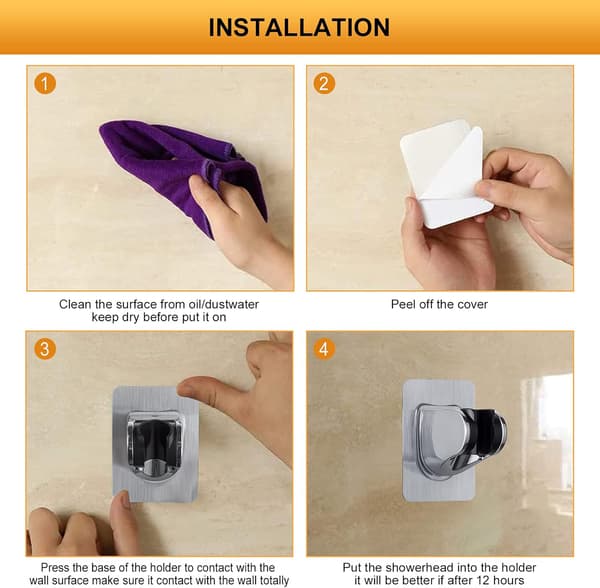 INSTALLATION

1

Clean the surface from oil/dustwater keep dry before put it on

2

Peel off the cover

3

Press the base of the holder to contact with the wall surface make sure it contact with the wall totally

4

Put the showerhead into the holder it will be better if after 12 hours