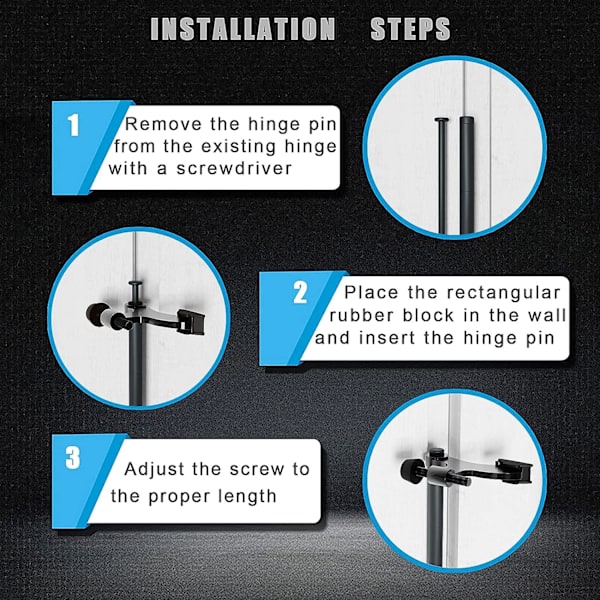 INSTALLATION STEPS

1 Remove the hinge pin from the existing hinge with a screwdriver

2 Place the rectangular rubber block in the wall and insert the hinge pin

3 Adjust the screw to the proper length