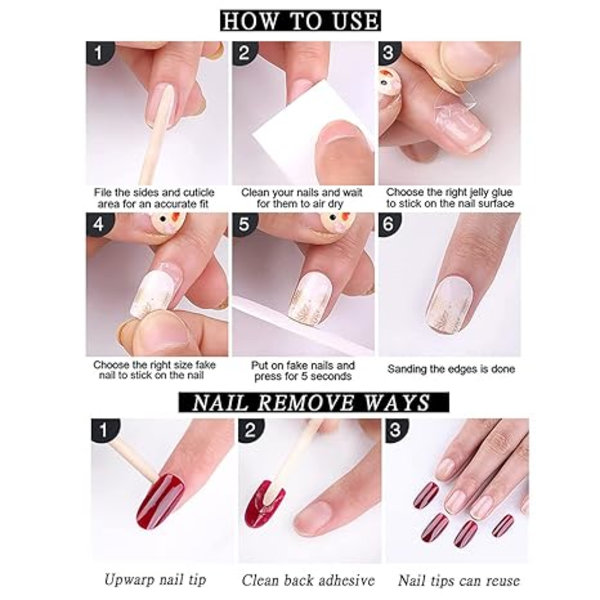 HOW TO USE

1
File the sides and cuticle area for an accurate fit

2
Clean your nails and wait for them to air dry

3
Choose the right jelly glue to stick on the nail surface

4
Choose the right size fake nail to stick on the nail

5
Put on fake nails and press for 5 seconds

6
Sanding the edges is done

NAIL REMOVE WAYS

1
Upwarp nail tip

2
Clean back adhesive

3
Nail tips can reuse