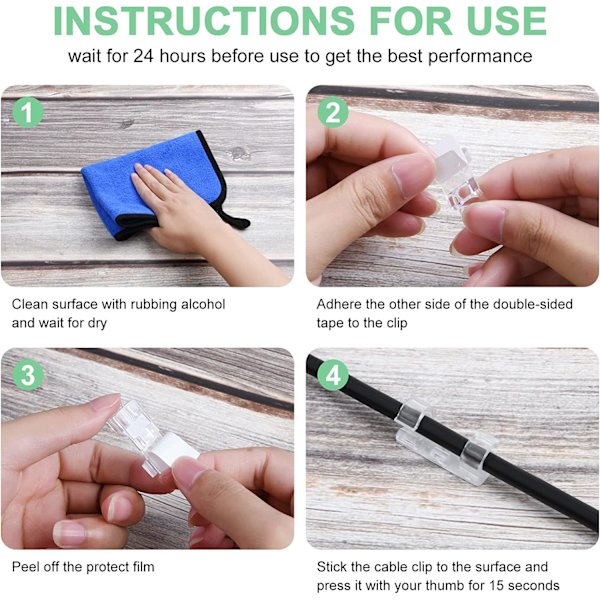 INSTRUCTIONS FOR USE

wait for 24 hours before use to get the best performance

1

Clean surface with rubbing alcohol and wait for dry

2

Adhere the other side of the double-sided tape to the clip

3

Peel off the protect film

4

Stick the cable clip to the surface and press it with your thumb for 15 seconds