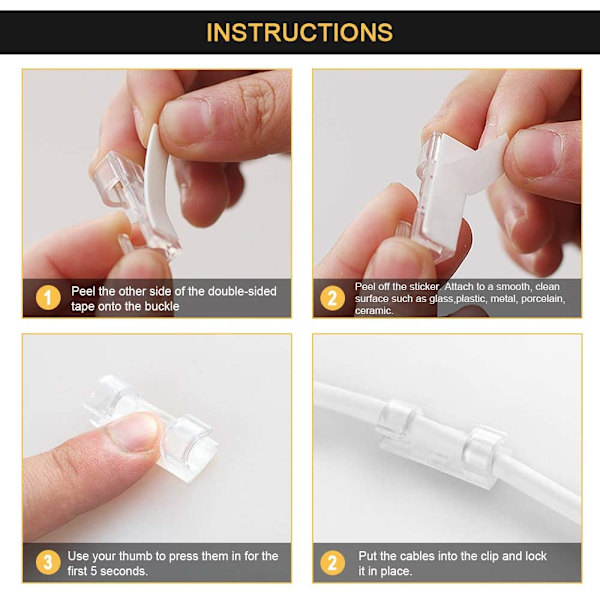 INSTRUCTIONS

1 Peel the other side of the double-sided tape onto the buckle

2 Peel off the sticker. Attach to a smooth, clean surface such as glass,plastic, metal, porcelain, ceramic.

3 Use your thumb to press them in for the first 5 seconds.

2 Put the cables into the clip and lock it in place.