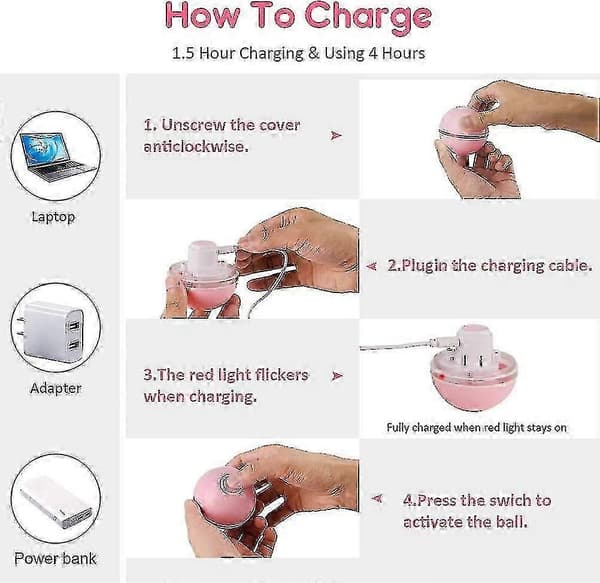 How To Charge

1.5 Hour Charging & Using 4 Hours

Laptop

Adapter

Power bank

1. Unscrew the cover anticlockwise.

2.Plugin the charging cable.

3.The red light flickers when charging.

Fully charged when red light stays on

4.Press the swich to activate the ball.