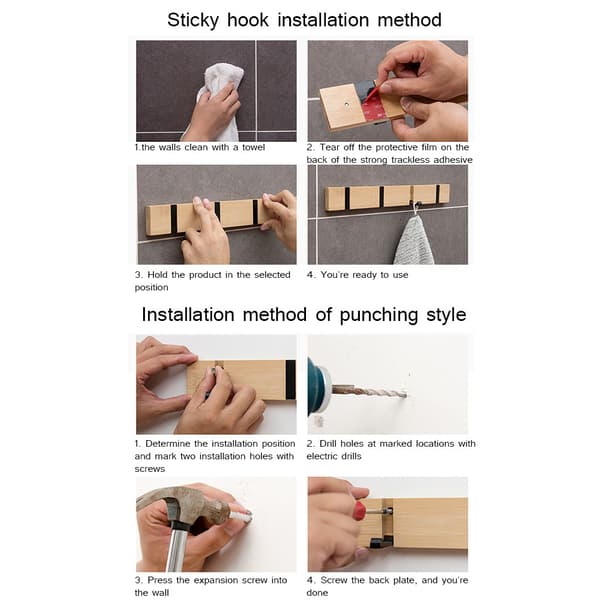 Sticky hook installation method

1.the walls clean with a towel

2. Tear off the protective film on the back of the strong trackless adhesive

3. Hold the product in the selected position

4. You're ready to use

Installation method of punching style

1. Determine the installation position and mark two installation holes with screws

2. Drill holes at marked locations with electric drills

3. Press the expansion screw into the wall

4. Screw the back plate, and you're done