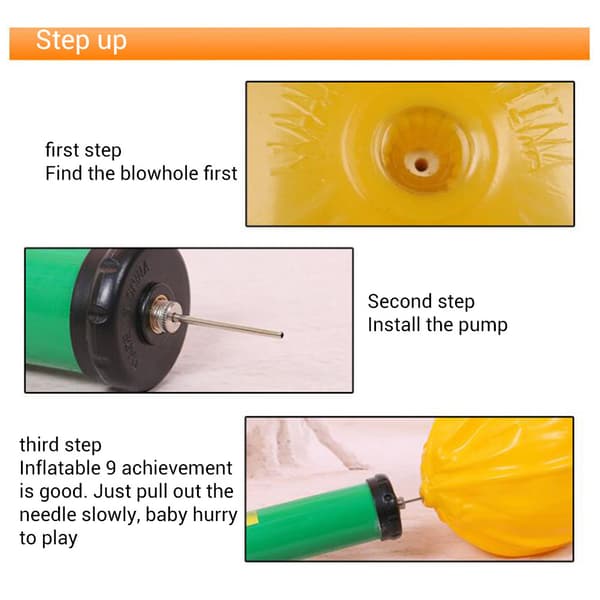 Step up

first step
Find the blowhole first

Second step
Install the pump

third step
Inflatable 9 achievement is good. Just pull out the needle slowly, baby hurry to play