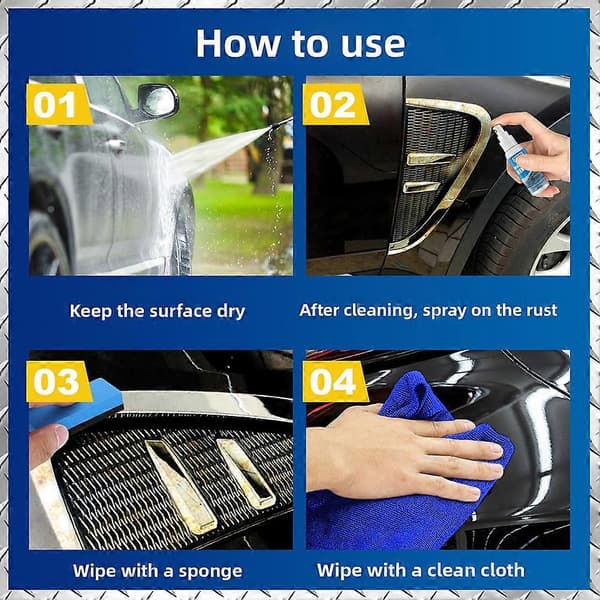 How to use

01

Keep the surface dry

02

After cleaning, spray on the rust

03

Wipe with a sponge

04

Wipe with a clean cloth