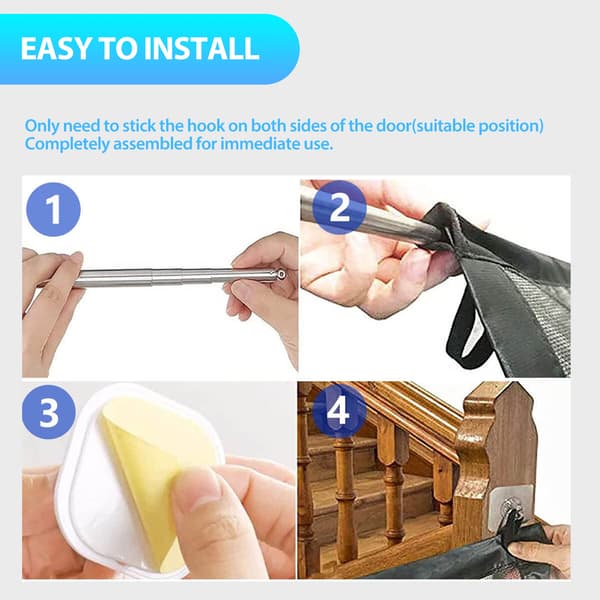 EASY TO INSTALL

Only need to stick the hook on both sides of the door(suitable position)
Completely assembled for immediate use.

1

2

3

4