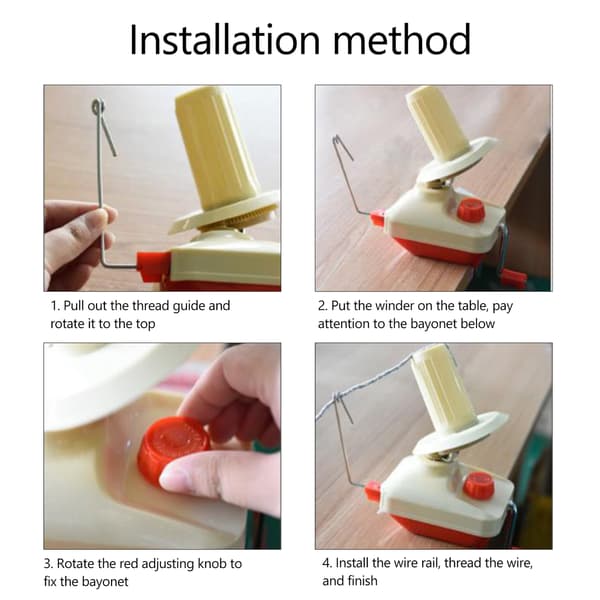 Installation method

1. Pull out the thread guide and rotate it to the top

2. Put the winder on the table, pay attention to the bayonet below

3. Rotate the red adjusting knob to fix the bayonet

4. Install the wire rail, thread the wire, and finish