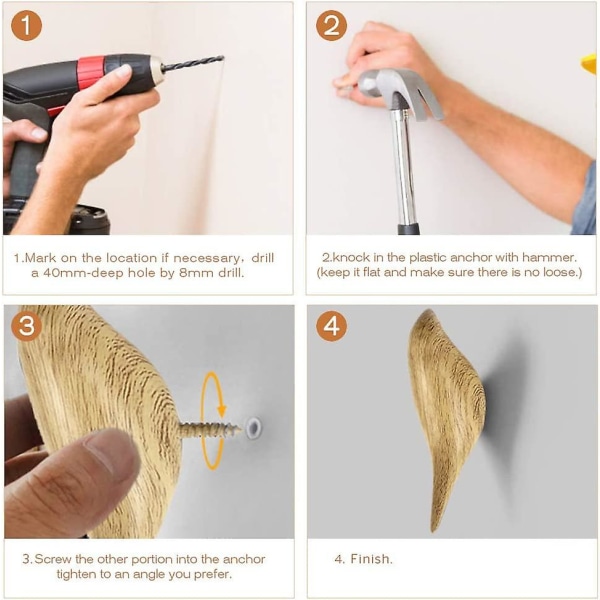 1

1.Mark on the location if necessary, drill a 40mm-deep hole by 8mm drill.

2

2.knock in the plastic anchor with hammer. (keep it flat and make sure there is no loose.)

3

3.Screw the other portion into the anchor tighten to an angle you prefer.

4

4. Finish.