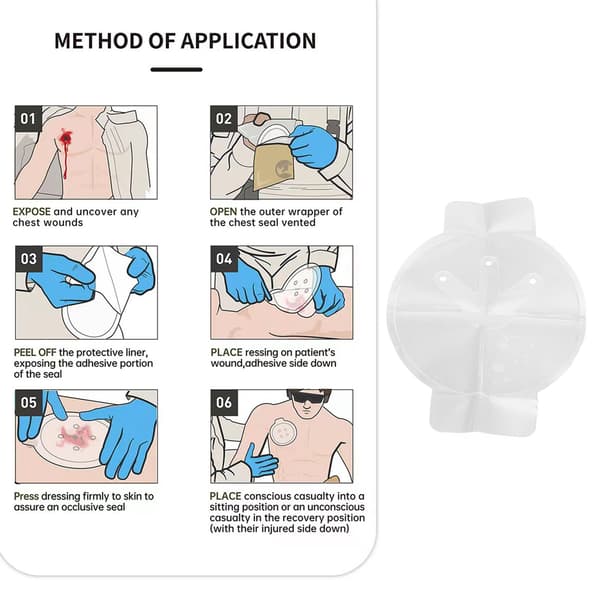 METHOD OF APPLICATION

01

EXPOSE and uncover any chest wounds

02

OPEN the outer wrapper of the chest seal vented

03

PEEL OFF the protective liner, exposing the adhesive portion of the seal

04

PLACE ressing on patient's wound,adhesive side down

05

Press dressing firmly to skin to assure an occlusive seal

06

PLACE conscious casualty into a sitting position or an unconscious casualty in the recovery position (with their injured side down)