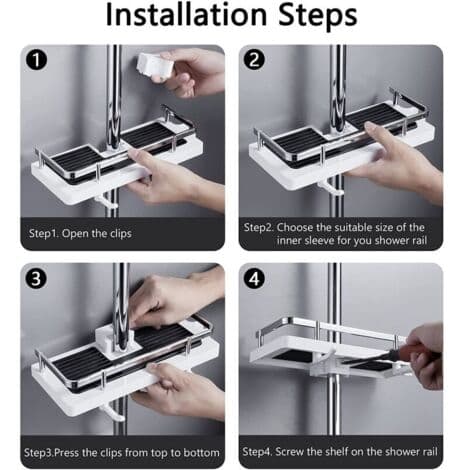 Installation Steps

1

Step1. Open the clips

2

Step2. Choose the suitable size of the inner sleeve for you shower rail

3

Step3.Press the clips from top to bottom

4

Step4. Screw the shelf on the shower rail