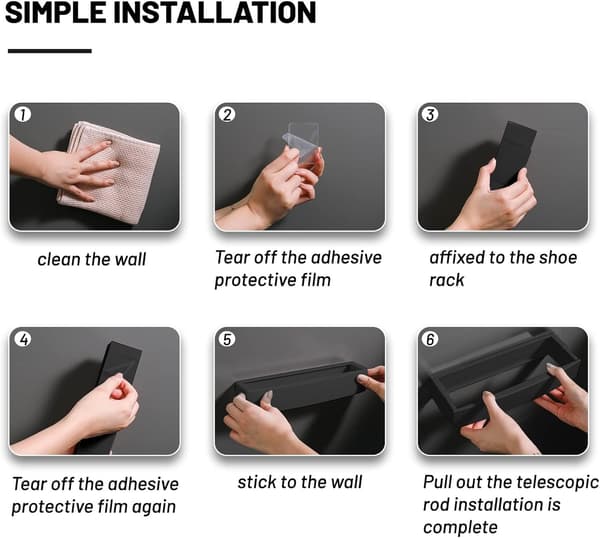 SIMPLE INSTALLATION

1

clean the wall

2

Tear off the adhesive protective film

3

affixed to the shoe rack

4

Tear off the adhesive protective film again

5

stick to the wall

6

Pull out the telescopic rod installation is complete