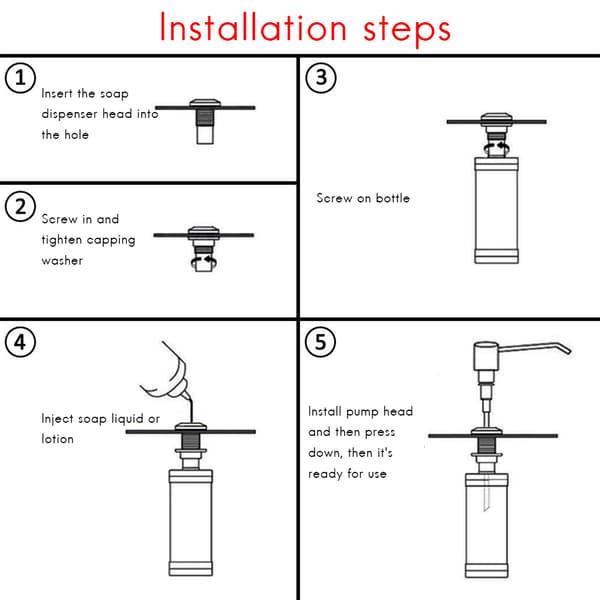 Installation steps

1
Insert the soap dispenser head into the hole

2
Screw in and tighten capping washer

3
Screw on bottle

4
Inject soap liquid or lotion

5
Install pump head and then press down, then it's ready for use