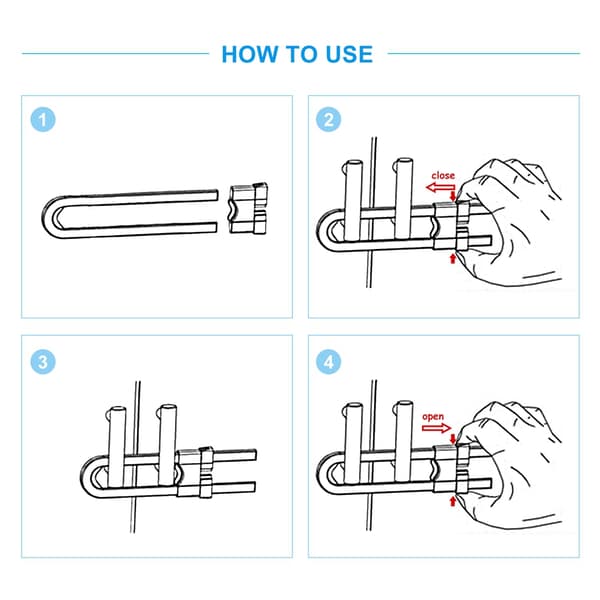 HOW TO USE

1

2

close

3

4

open