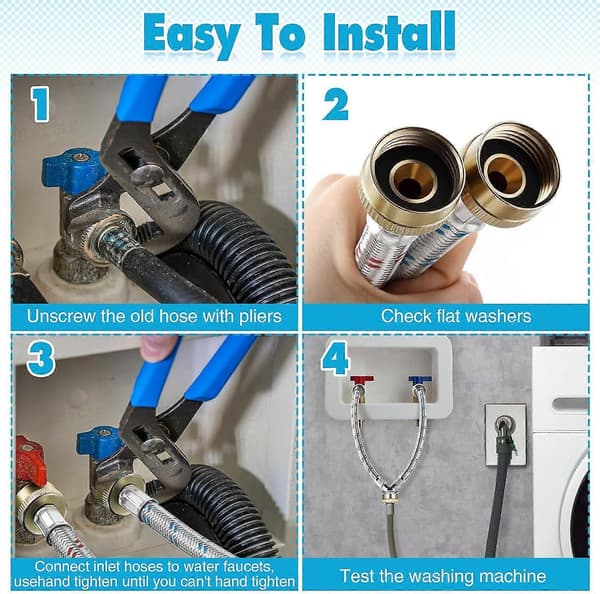 Easy To Install

1

Unscrew the old hose with pliers

2

Check flat washers

3

Connect inlet hoses to water faucets, usehand tighten until you can't hand tighten

4

Test the washing machine