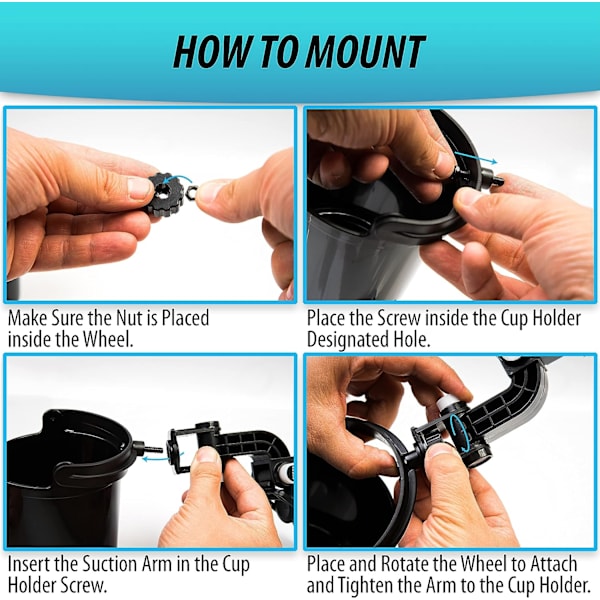 HOW TO MOUNT

Make Sure the Nut is Placed inside the Wheel.

Place the Screw inside the Cup Holder Designated Hole.

Insert the Suction Arm in the Cup Holder Screw.

Place and Rotate the Wheel to Attach and Tighten the Arm to the Cup Holder.