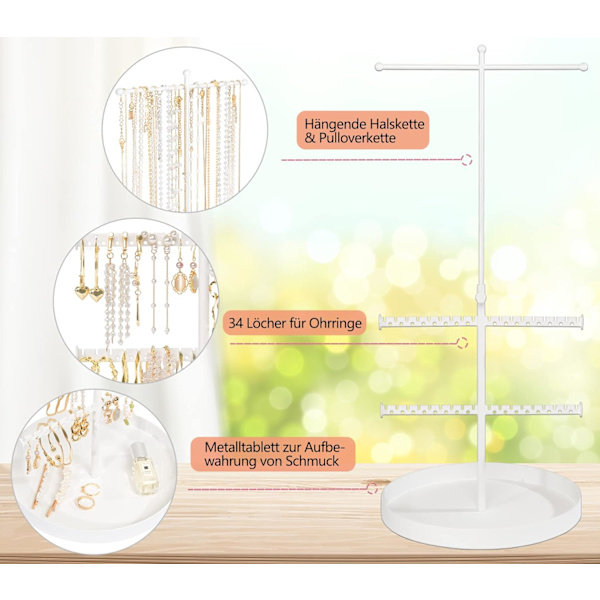 Hängende Halskette & Pulloverkette

34 Löcher für Ohrringe

Metalltablett zur Aufbewahrung von Schmuck