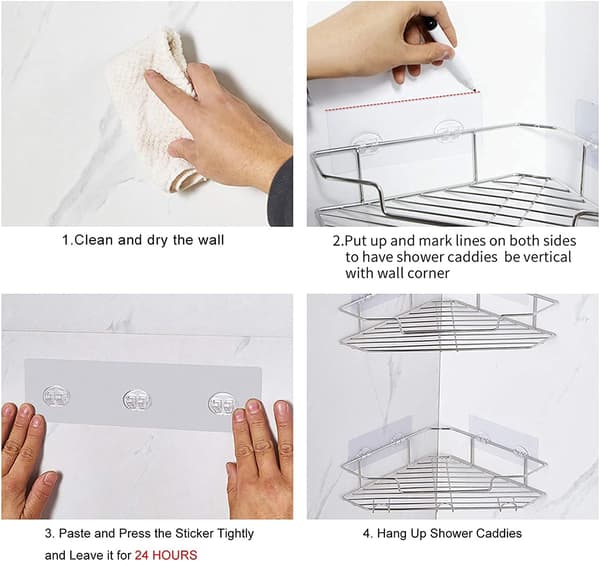 1.Clean and dry the wall

2.Put up and mark lines on both sides to have shower caddies be vertical with wall corner

3. Paste and Press the Sticker Tightly and Leave it for 24 HOURS

4. Hang Up Shower Caddies