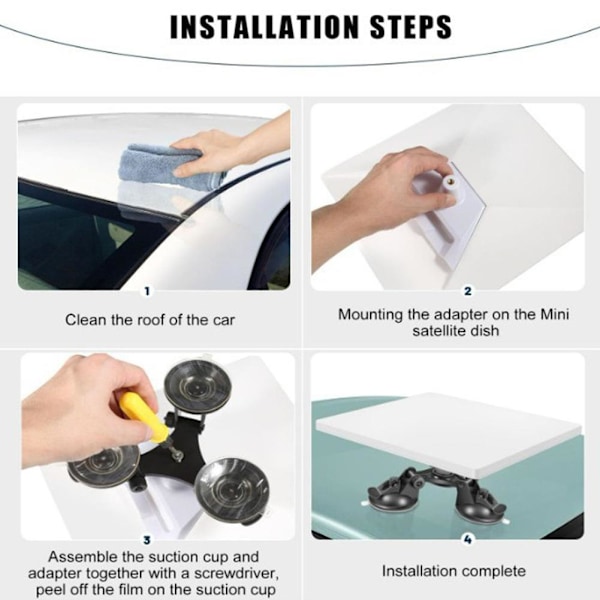 INSTALLATION STEPS

1

Clean the roof of the car

2

Mounting the adapter on the Mini satellite dish

3

Assemble the suction cup and adapter together with a screwdriver, peel off the film on the suction cup

4

Installation complete