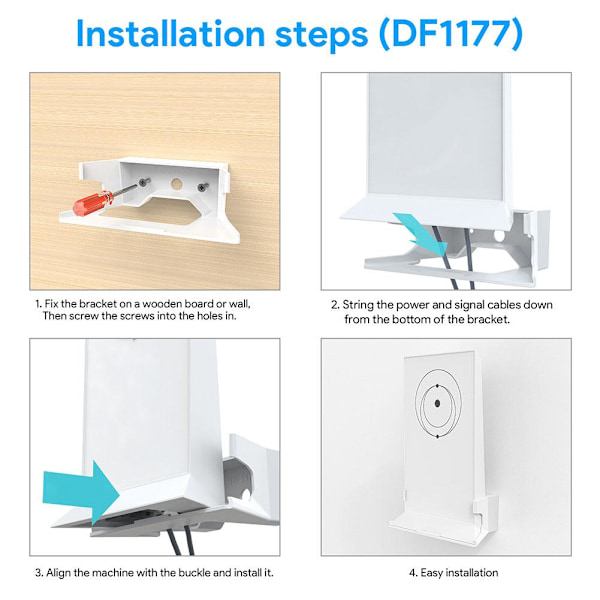 Installation steps (DF1177)

1. Fix the bracket on a wooden board or wall, Then screw the screws into the holes in.

2. String the power and signal cables down from the bottom of the bracket.

3. Align the machine with the buckle and install it.

4. Easy installation