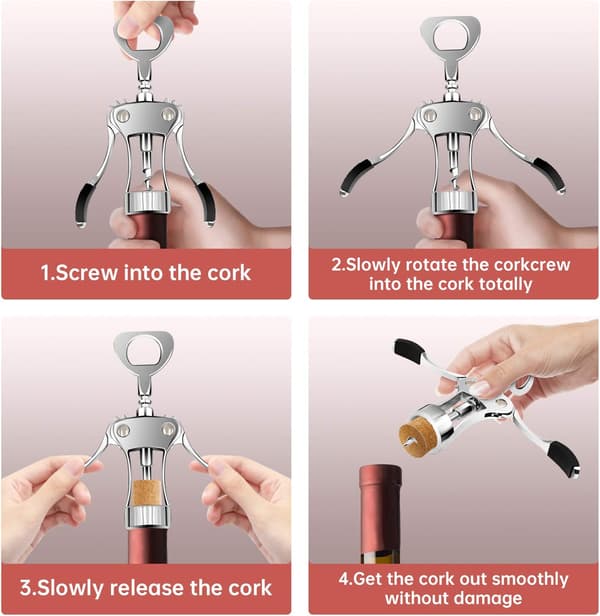 1.Screw into the cork

2.Slowly rotate the corkcrew into the cork totally

3.Slowly release the cork

4.Get the cork out smoothly without damage