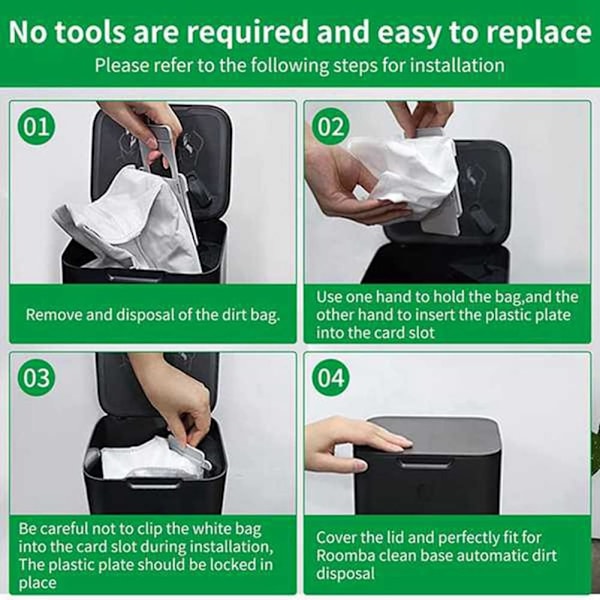 No tools are required and easy to replace
Please refer to the following steps for installation

01

Remove and disposal of the dirt bag.

02

Use one hand to hold the bag,and the other hand to insert the plastic plate into the card slot

03

Be careful not to clip the white bag into the card slot during installation, The plastic plate should be locked in place

04

Cover the lid and perfectly fit for Roomba clean base automatic dirt disposal