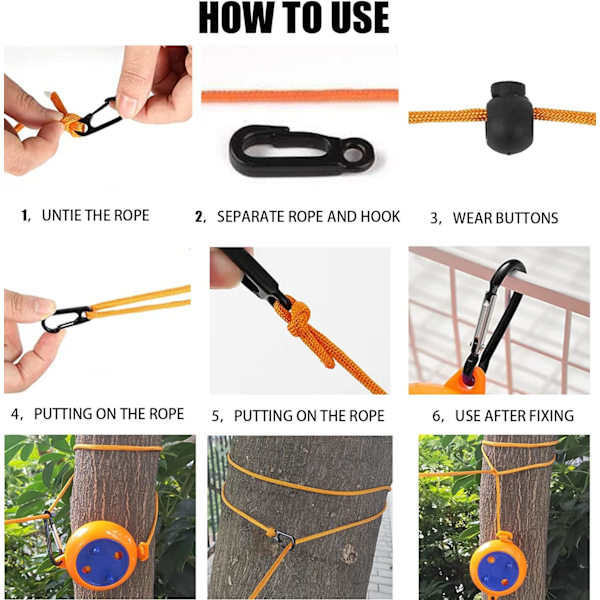 HOW TO USE

1, UNTIE THE ROPE

2, SEPARATE ROPE AND HOOK

3, WEAR BUTTONS

4, PUTTING ON THE ROPE

5, PUTTING ON THE ROPE

6, USE AFTER FIXING