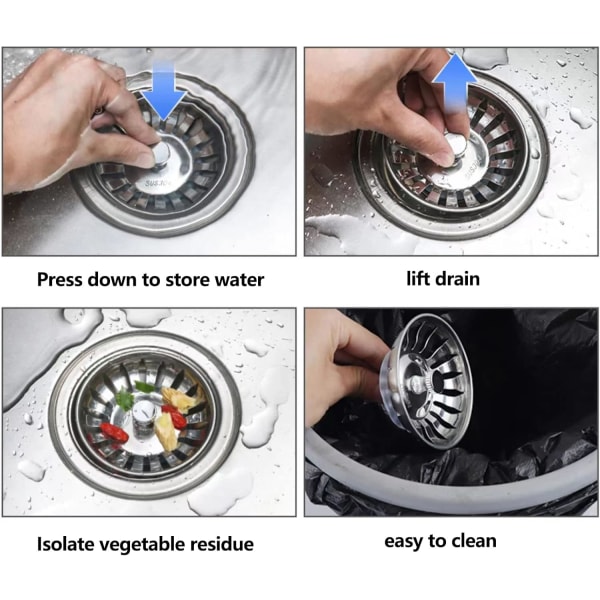 SUS304

Press down to store water

lift drain

Isolate vegetable residue

easy to clean