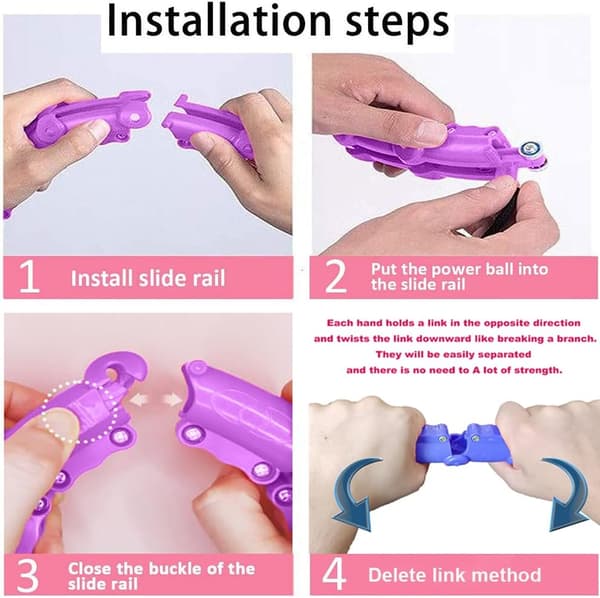 Installation steps

1 Install slide rail

2 Put the power ball into the slide rail

Each hand holds a link in the opposite direction and twists the link downward like breaking a branch. They will be easily separated and there is no need to A lot of strength.

3 Close the buckle of the slide rail

4 Delete link method