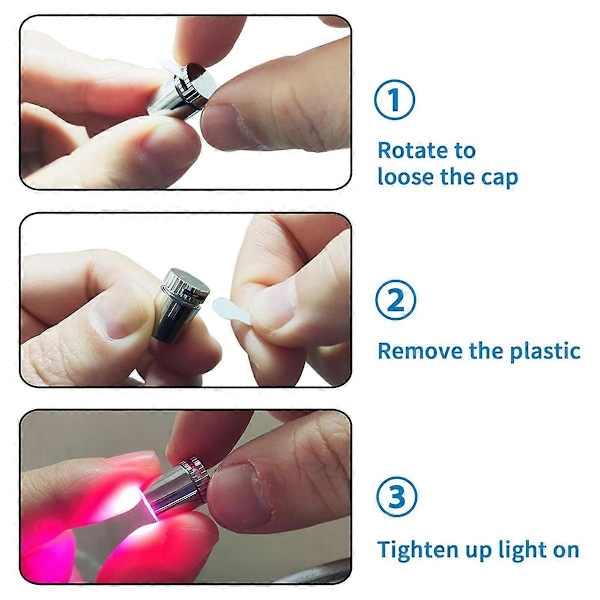 ①

Rotate to loose the cap

②

Remove the plastic

③

Tighten up light on