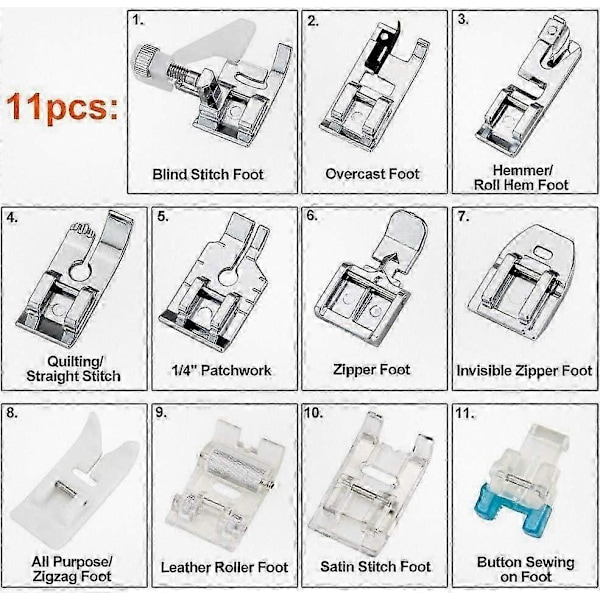 11pcs:

1.
Blind Stitch Foot

2.
Overcast Foot

3.
Hemmer/
Roll Hem Foot

4.
Quilting/
Straight Stitch

5.
1/4" Patchwork

6.
Zipper Foot

7.
Invisible Zipper Foot

8.
All Purpose/
Zigzag Foot

9.
Leather Roller Foot

10.
Satin Stitch Foot

11.
Button Sewing
on Foot